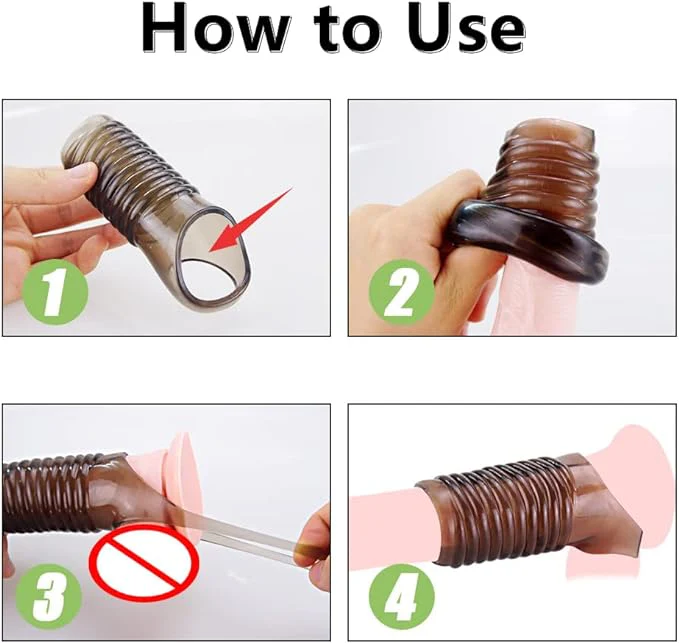 How to Use

1

2

3

4